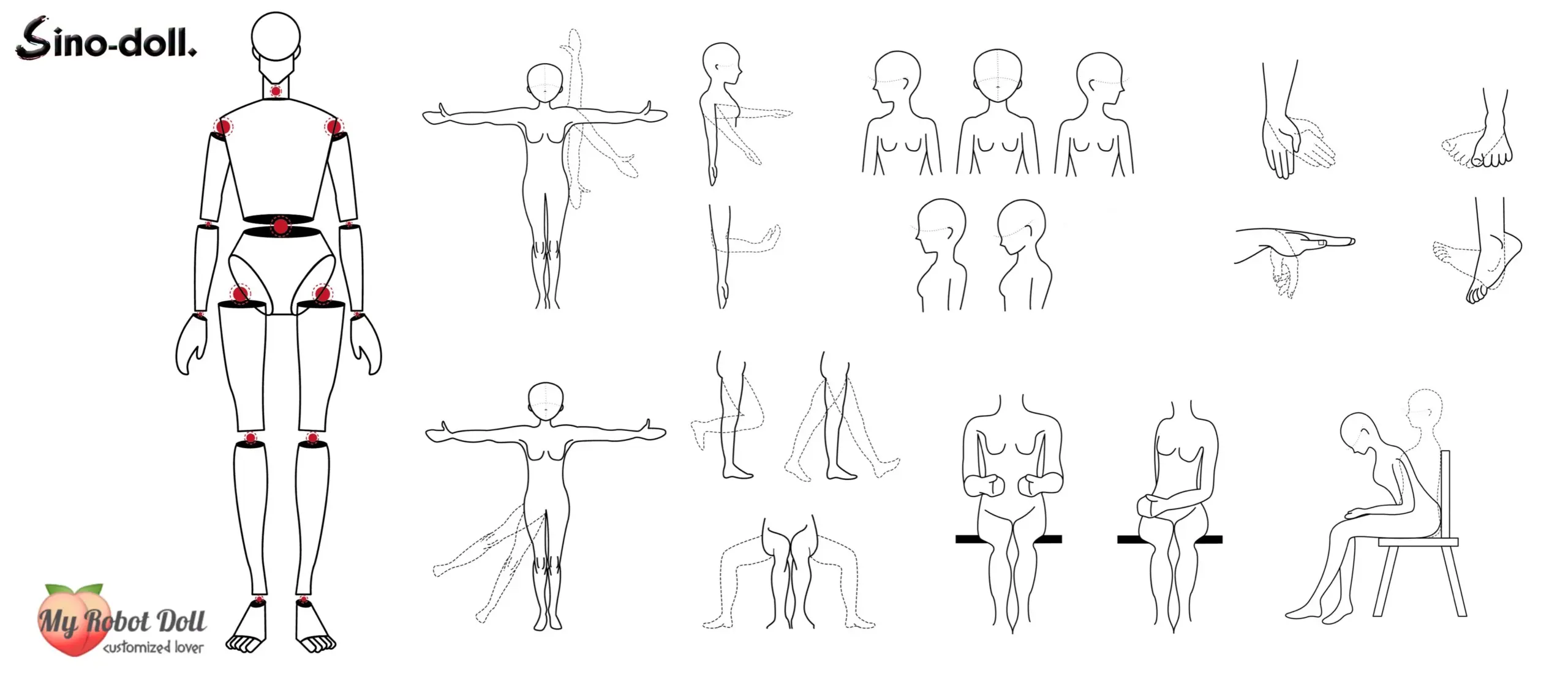 Sino-doll.

My Robot Doll
customized lover